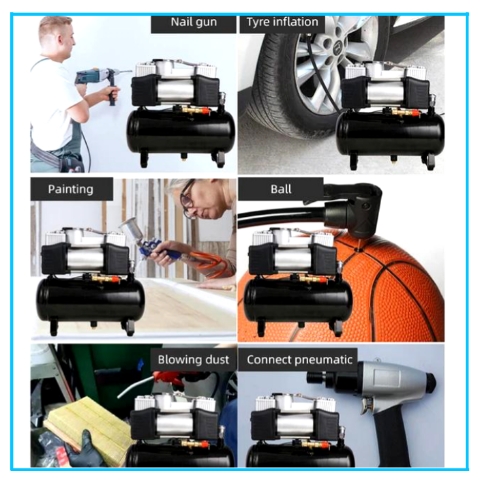 Nail gun

Tyre inflation

Painting

Ball

Blowing dust

Connect pneumatic